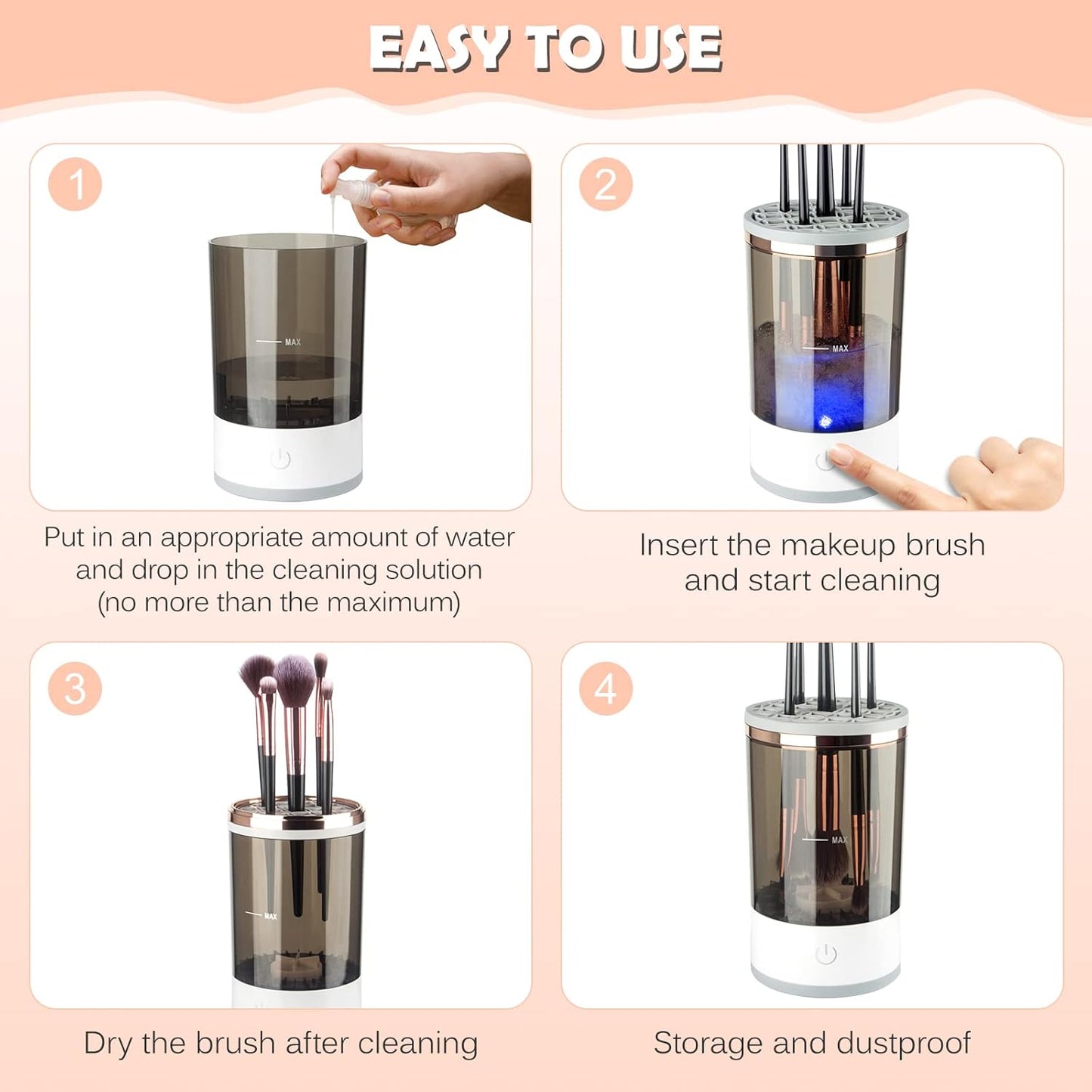 EASY TO USE

1

MAX

Put in an appropriate amount of water and drop in the cleaning solution (no more than the maximum)

2

MAX

Insert the makeup brush and start cleaning

3

MAX

Dry the brush after cleaning

4

MAX

Storage and dustproof